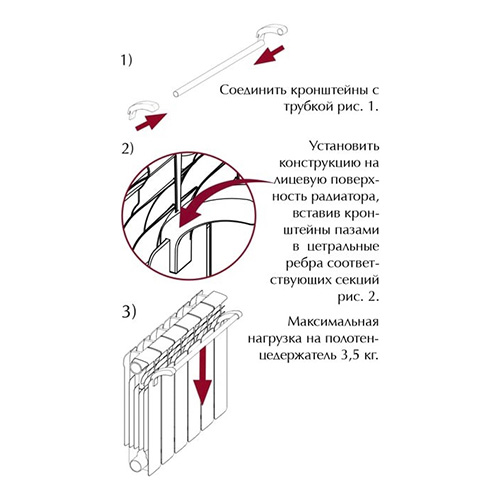 1)

Соединить кронштейны с трубкой рис. 1.

2)

Установить конструкцию на лицевую поверхность радиатора, вставив кронштейны пазами в цетральные ребра соответствующих секций рис. 2.

3)

Максимальная нагрузка на полотенцедержатель 3,5 кг.